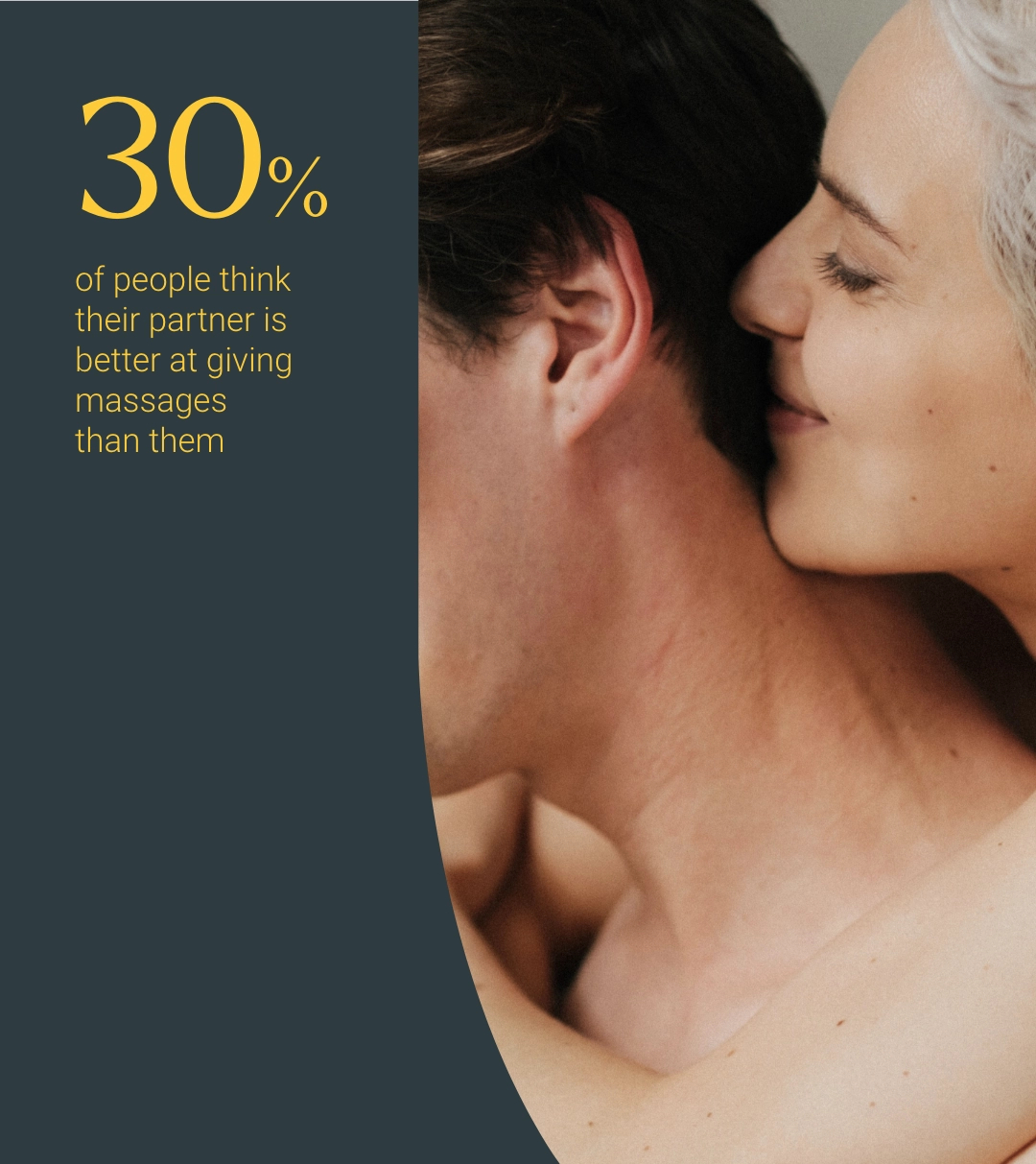 30%

of people think their partner is better at giving massages than them