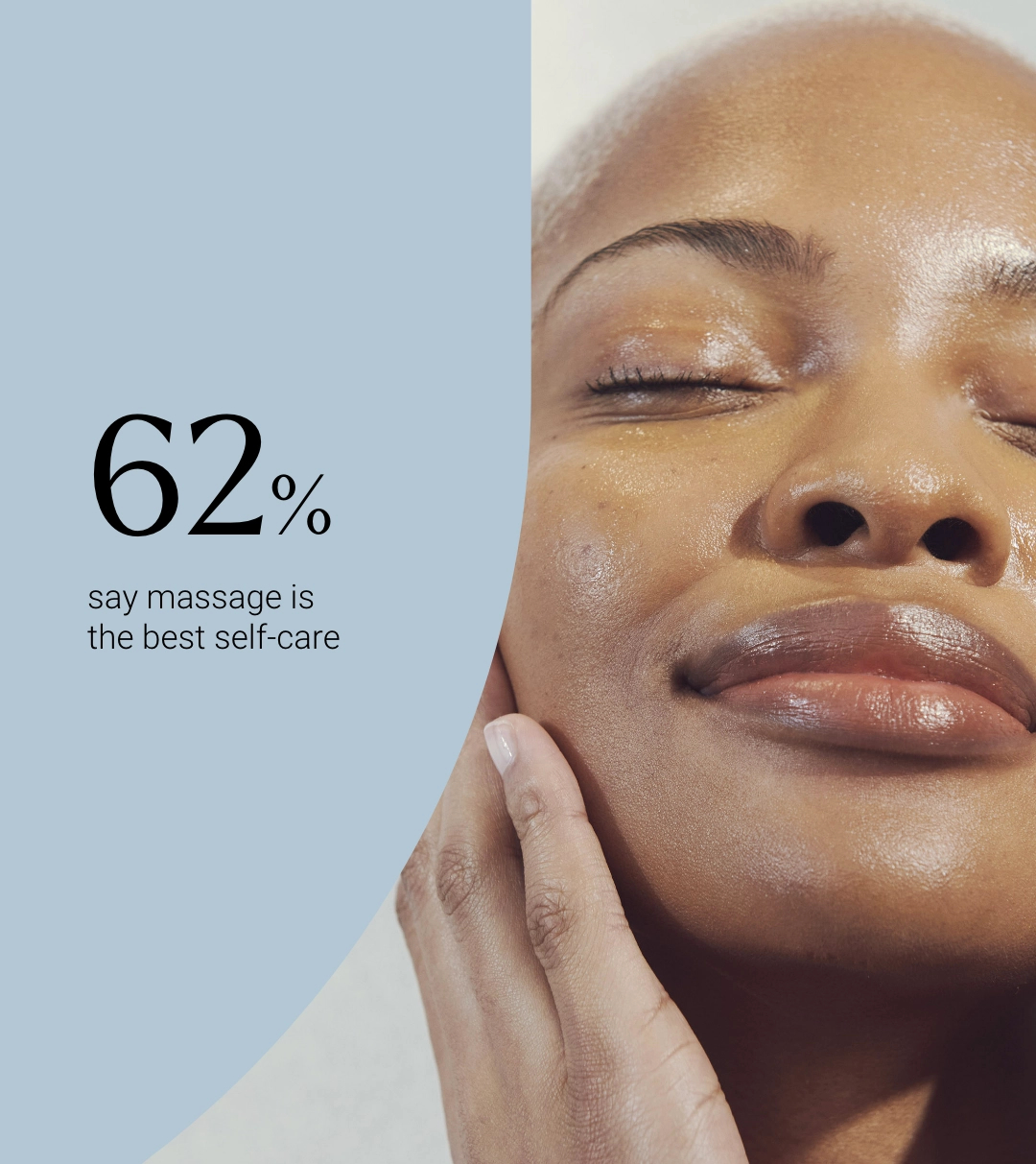 62%

say massage is the best self-care