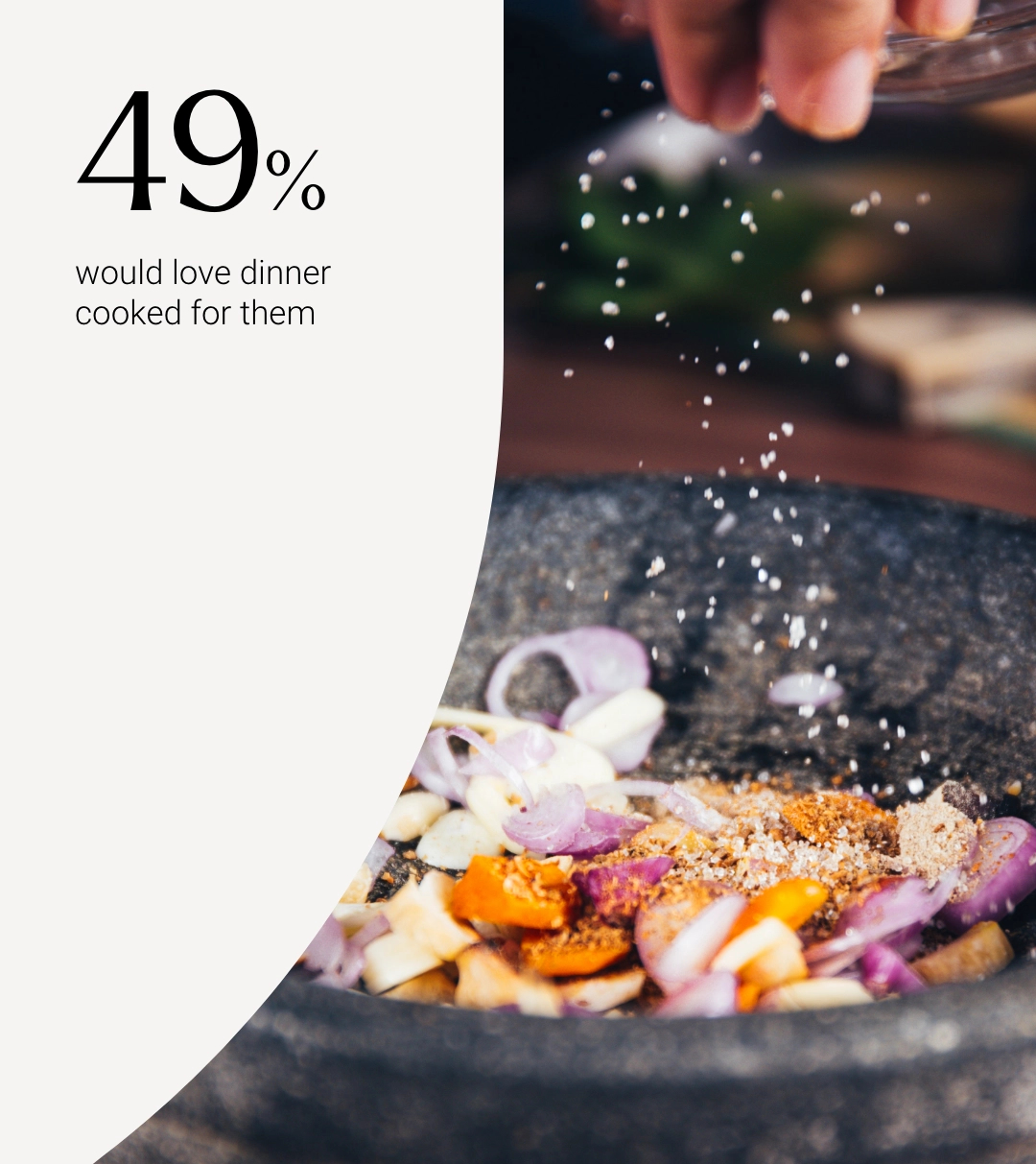 49%

would love dinner cooked for them