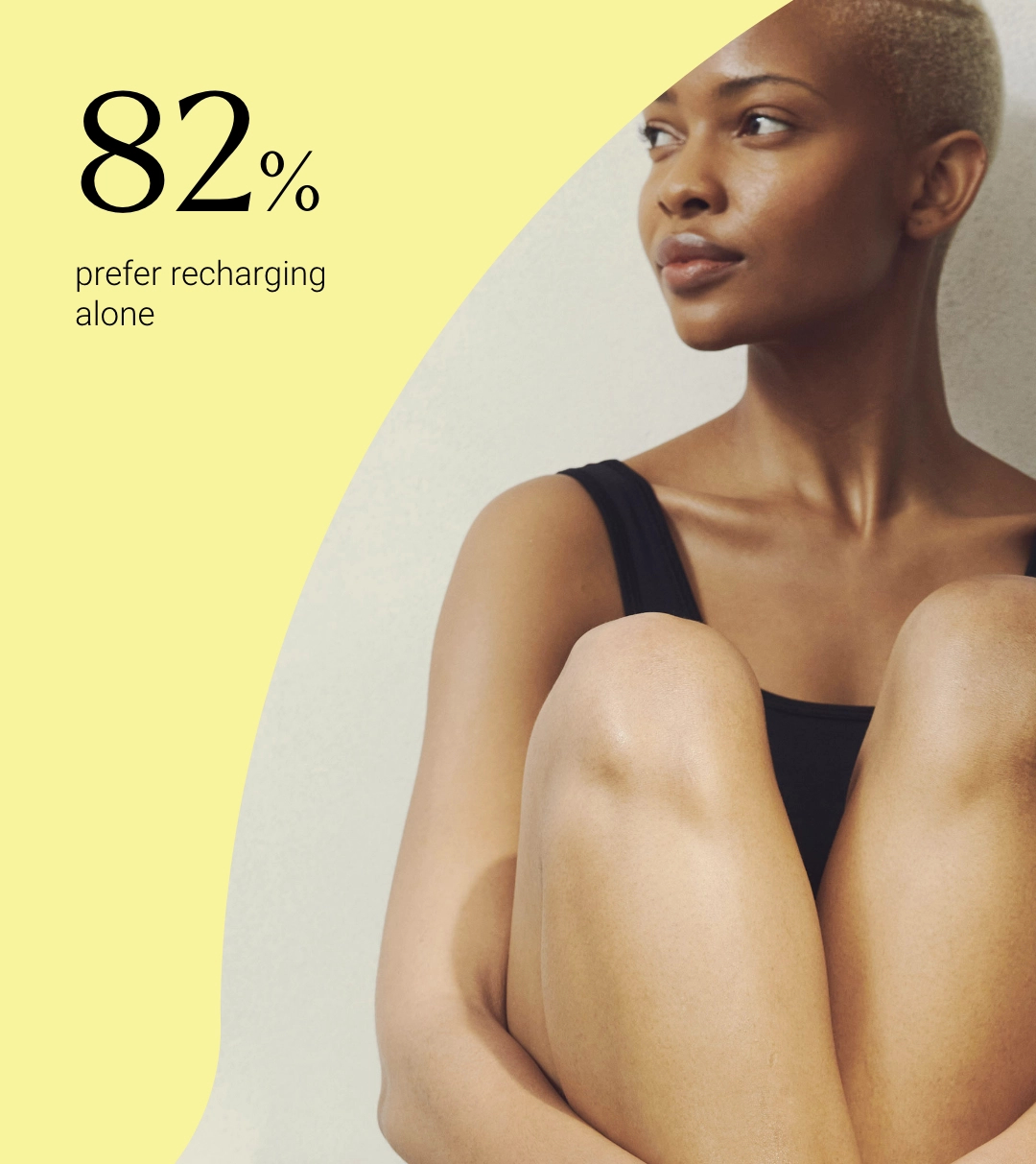 82%

prefer recharging alone