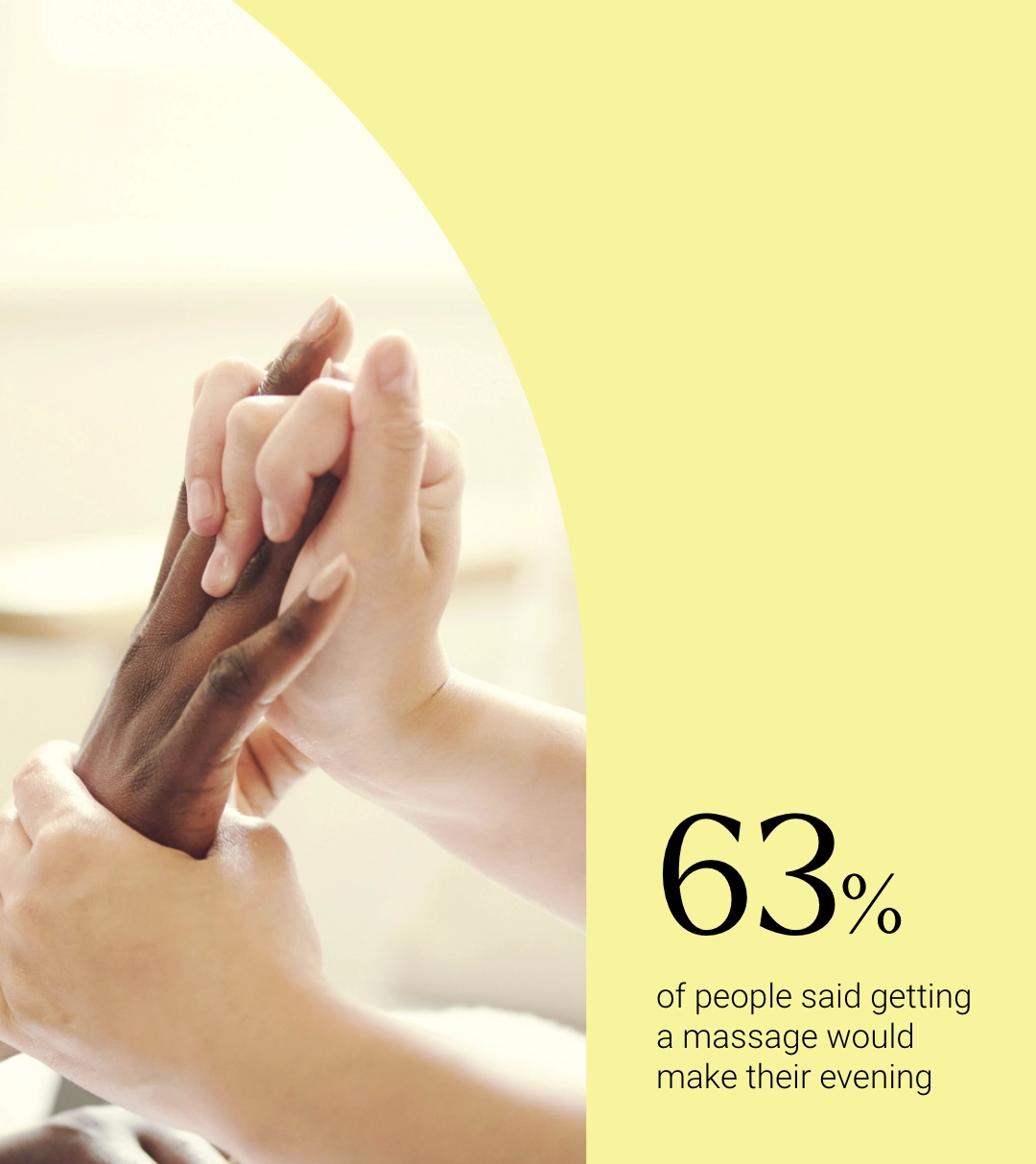 63%

of people said getting a massage would make their evening