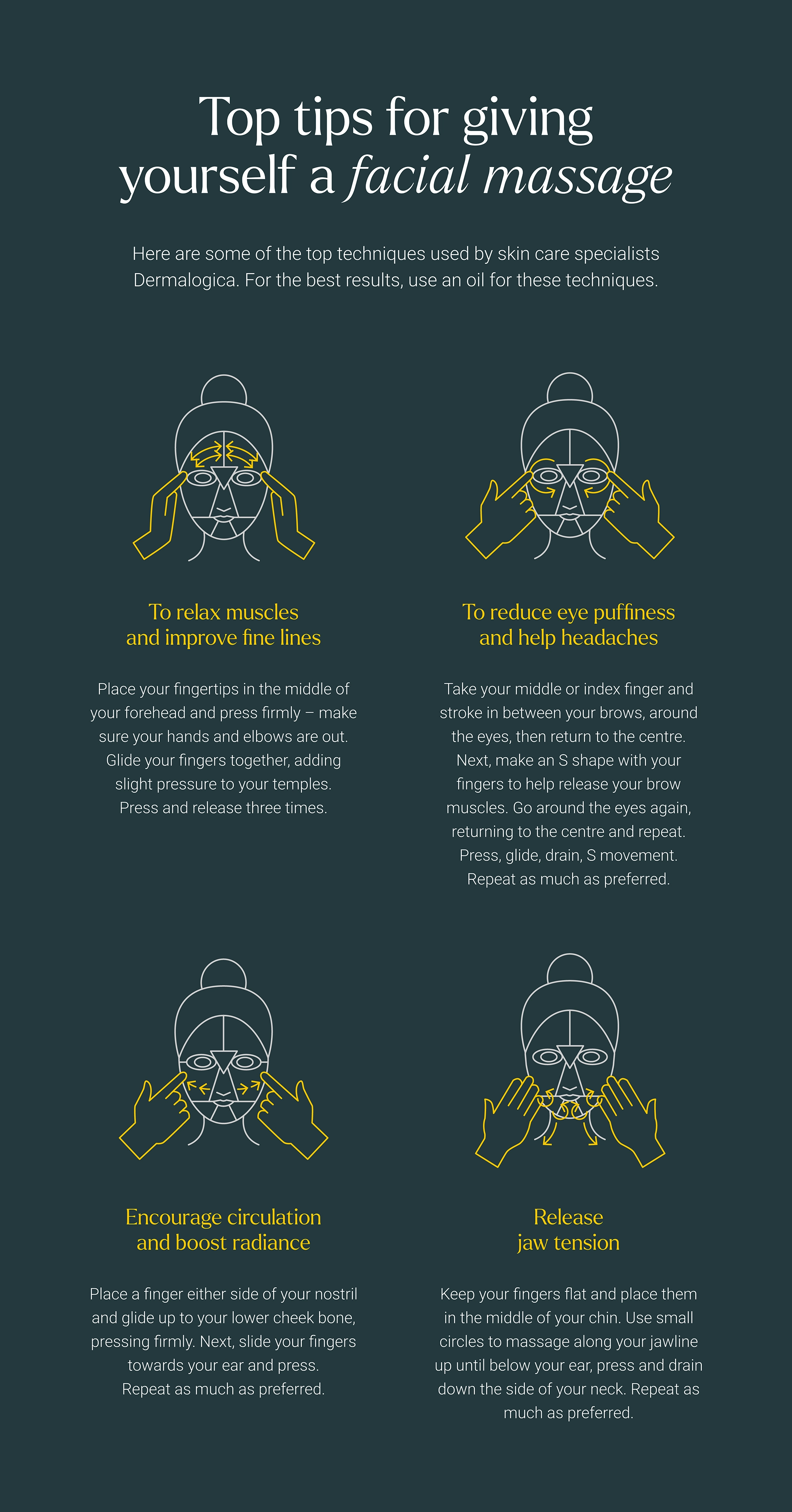 Top tips for giving yourself a facial massage

Here are some of the top techniques used by skin care specialists Dermalogica. For the best results, use an oil for these techniques.

To relax muscles and improve fine lines

Place your fingertips in the middle of your forehead and press firmly – make sure your hands and elbows are out. Glide your fingers together, adding slight pressure to your temples. Press and release three times.

To reduce eye puffiness and help headaches

Take your middle or index finger and stroke in between your brows, around the eyes, then return to the centre. Next, make an S shape with your fingers to help release your brow muscles. Go around the eyes again, returning to the centre and repeat. Press, glide, drain, S movement. Repeat as much as preferred.

Encourage circulation and boost radiance

Place a finger either side of your nostril and glide up to your lower cheek bone, pressing firmly. Next, slide your fingers towards your ear and press. Repeat as much as preferred.

Release jaw tension

Keep your fingers flat and place them in the middle of your chin. Use small circles to massage along your jawline up until below your ear, press and drain down the side of your neck. Repeat as much as preferred.