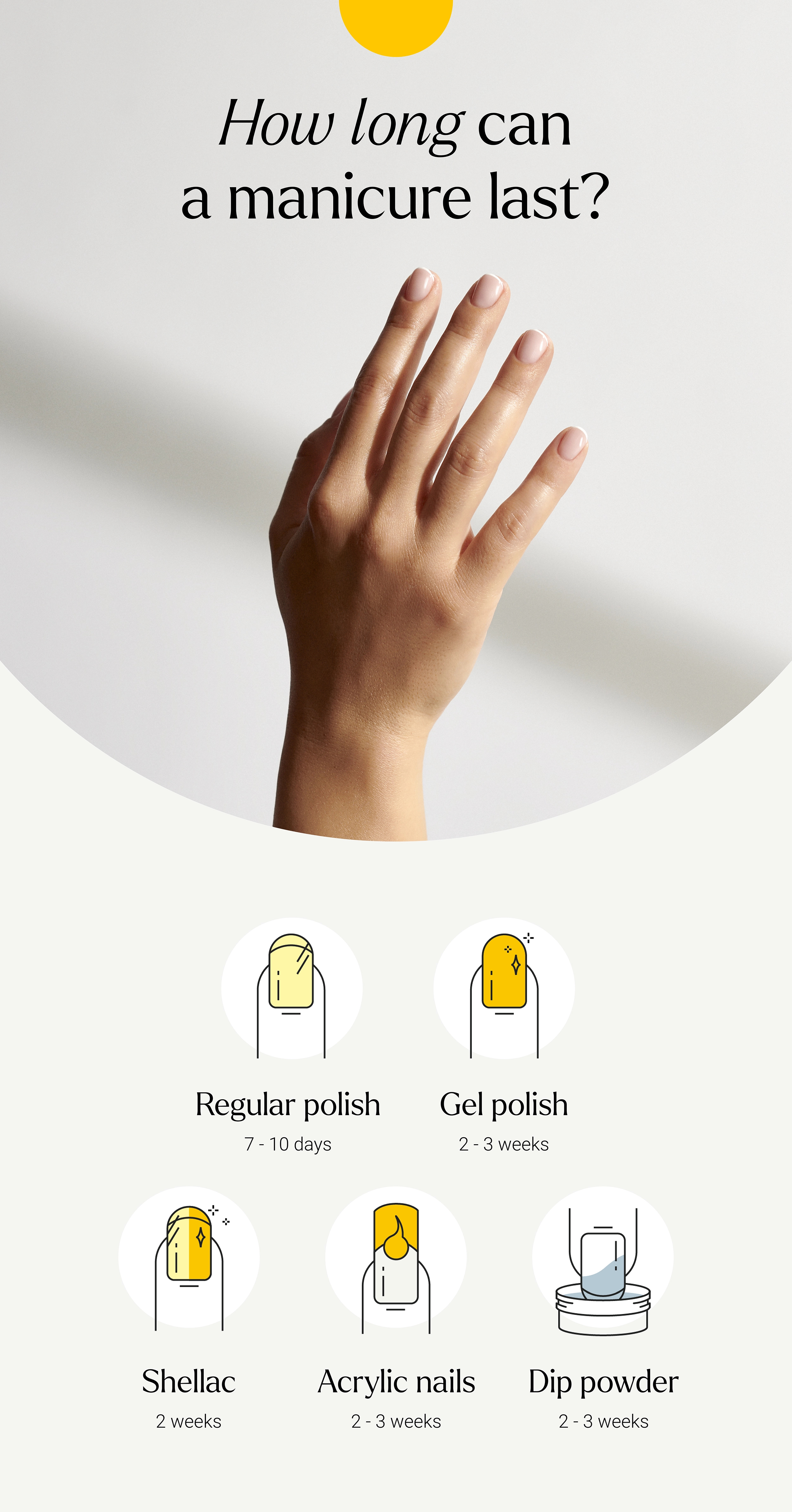 How long can a manicure last?

Regular polish
7 - 10 days

Gel polish
2 - 3 weeks

Shellac
2 weeks

Acrylic nails
2 - 3 weeks

Dip powder
2 - 3 weeks